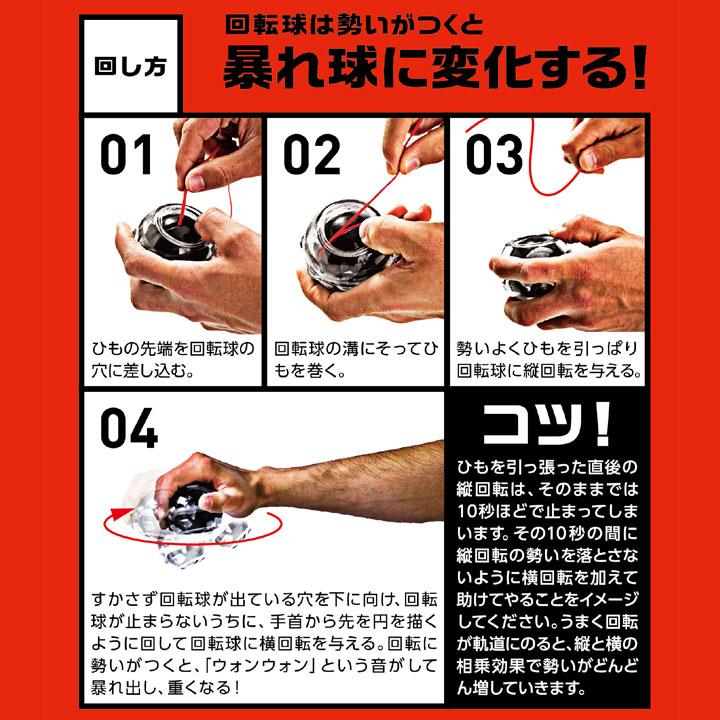 回し方

回転球は勢いがつくと
暴れ球に変化する!

01
ひもの先端を回転球の穴に差し込む。

02
回転球の溝にそってひもを巻く。

03
勢いよくひもを引っぱり回転球に縦回転を与える。

04
すかさず回転球が出ている穴を下に向け、回転球が止まらないうちに、手首から先を円を描くように回して回転球に横回転を与える。回転に勢いがつくと、「ウォンウォン」という音がして暴れ出し、重くなる!

コツ!
ひもを引っ張った直後の縦回転は、そのままでは10秒ほどで止まってしまいます。その10秒の間に縦回転の勢いを落とさないように横回転を加えて助けてやることをイメージしてください。うまく回転が軌道にのると、縦と横の相乗効果で勢いがどんどん増していきます。