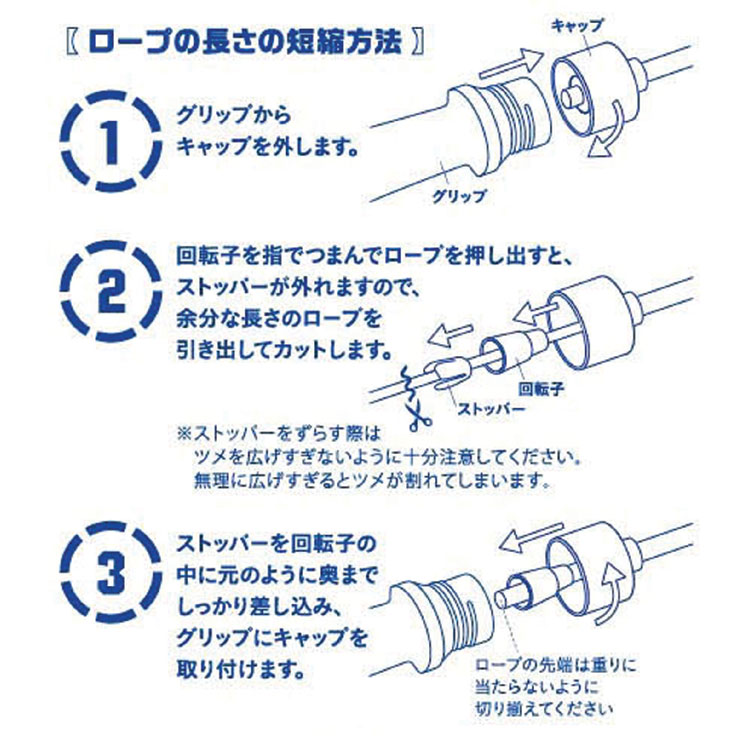 〖 ロープの長さの短縮方法 〗

1
グリップから
キャップを外します。

キャップ
グリップ

2
回転子を指でつまんでロープを押し出すと、
ストッパーが外れますので、
余分な長さのロープを
引き出してカットします。

回転子
ストッパー

※ストッパーをずらす際は
ツメを広げすぎないように十分注意してください。
無理に広げすぎるとツメが割れてしまいます。

3
ストッパーを回転子の
中に元のように奥まで
しっかり差し込み、
グリップにキャップを
取り付けます。

ロープの先端は重りに
当たらないように
切り揃えてください